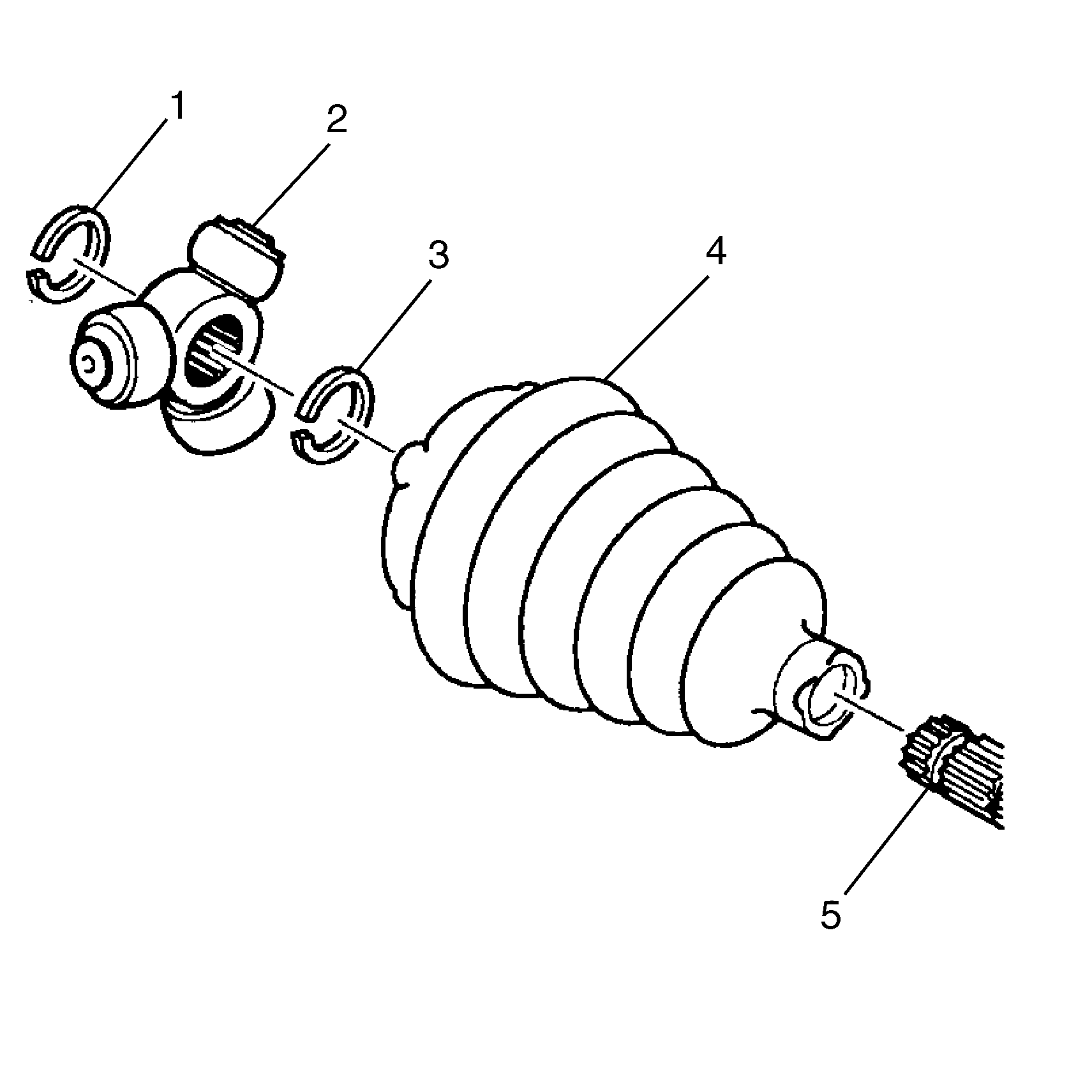 1
2
3
4
5