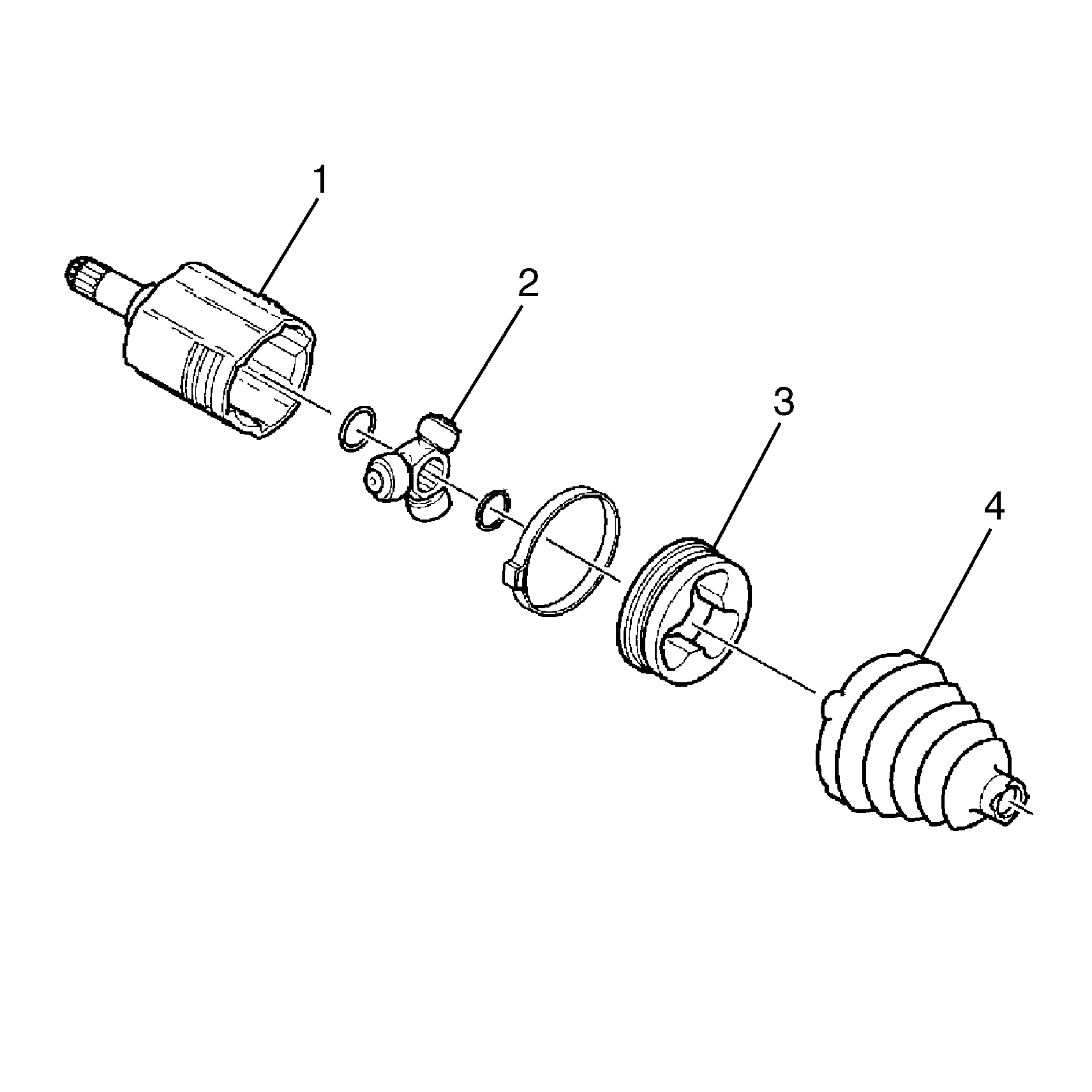 1
2
3
4