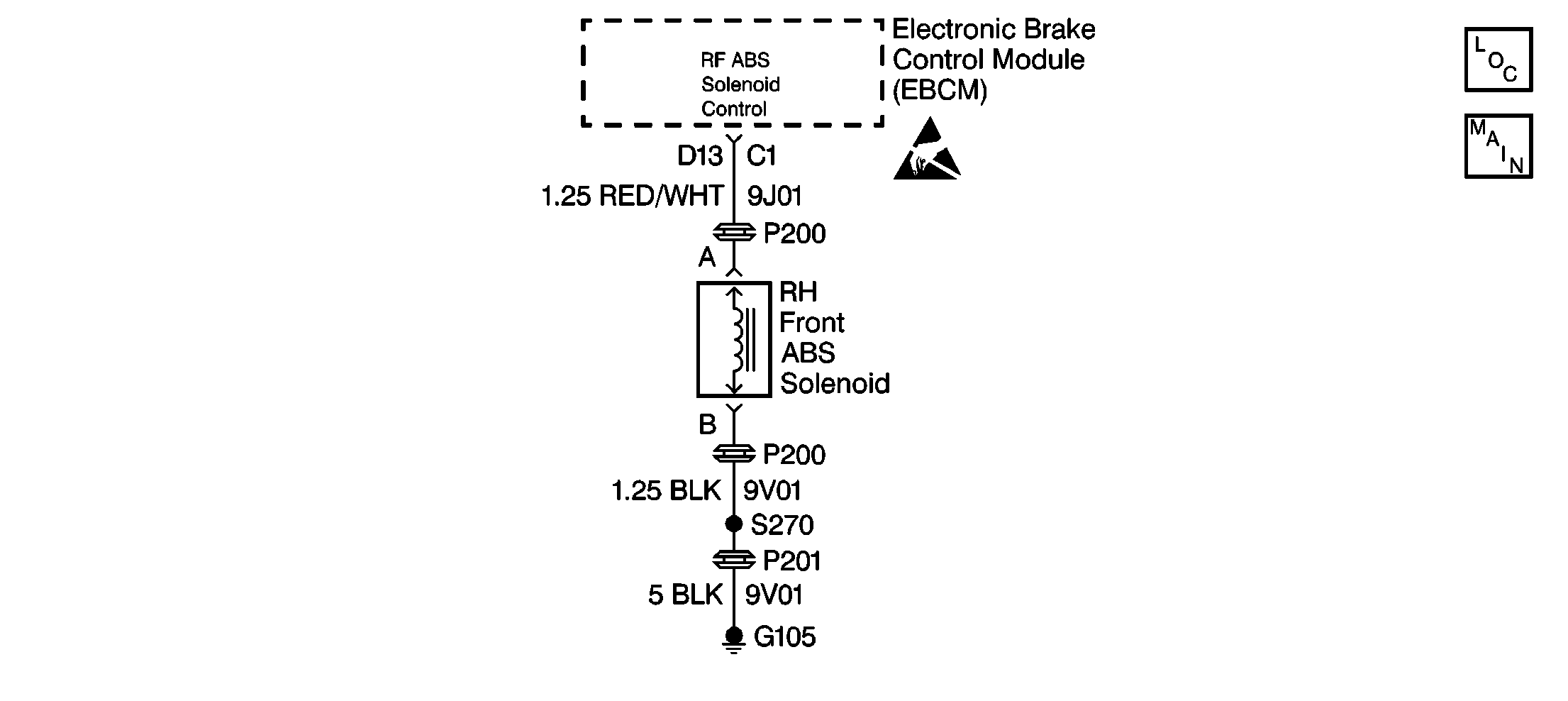 RF ABS
Solenoid
Control

Electronic Brake
Control Module
(EBCM)

LOC

MAIN

D13 C1
1.25 RED/WHT 9J01
P200
A

RH
Front
ABS
Solenoid

B
P200
1.25 BLK 9V01
S270
P201
5 BLK 9V01
G105