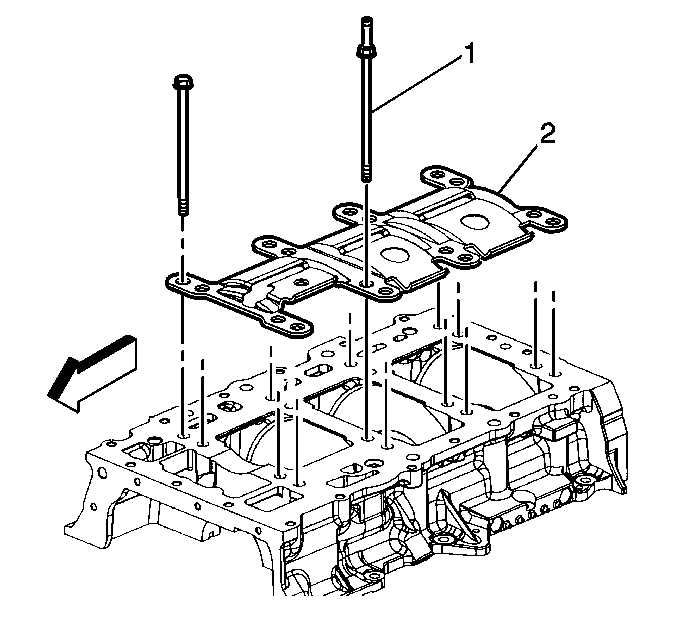 1
2