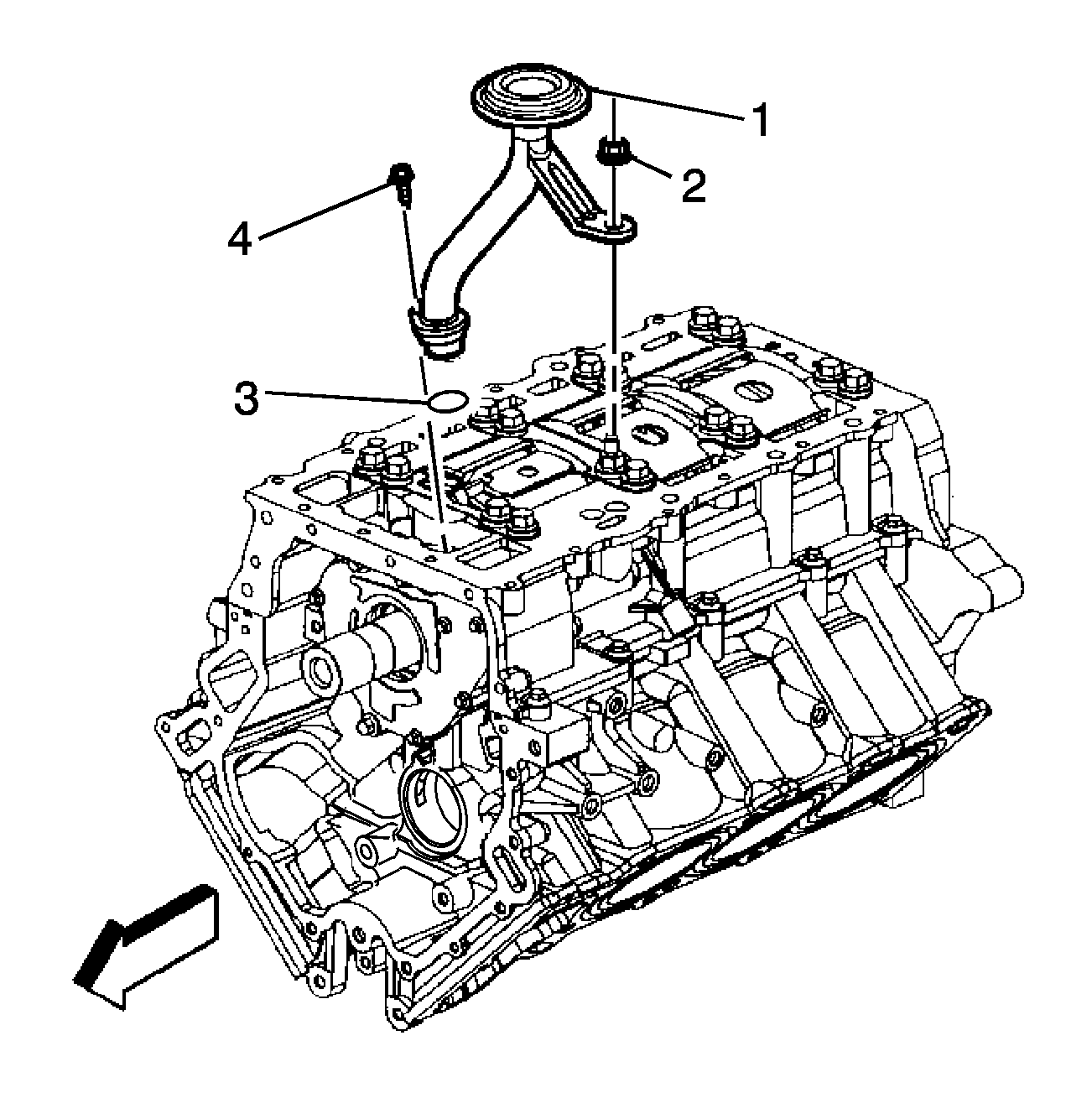 1
2
4
3