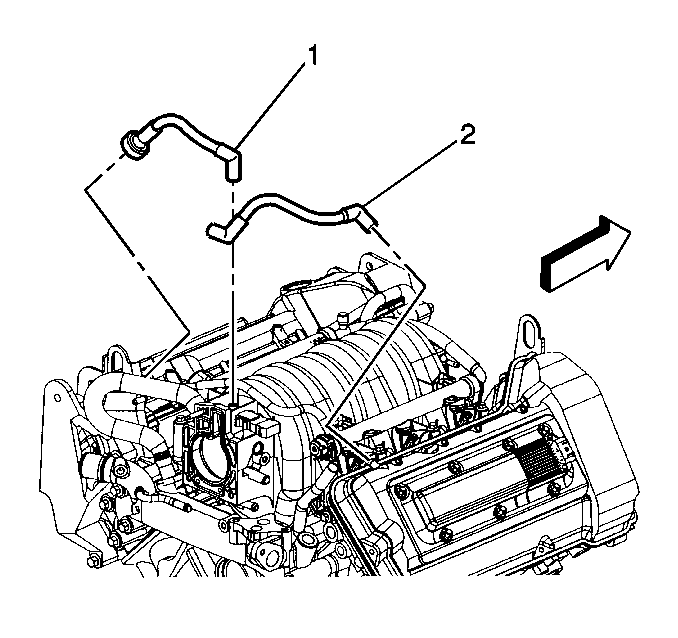 1
2