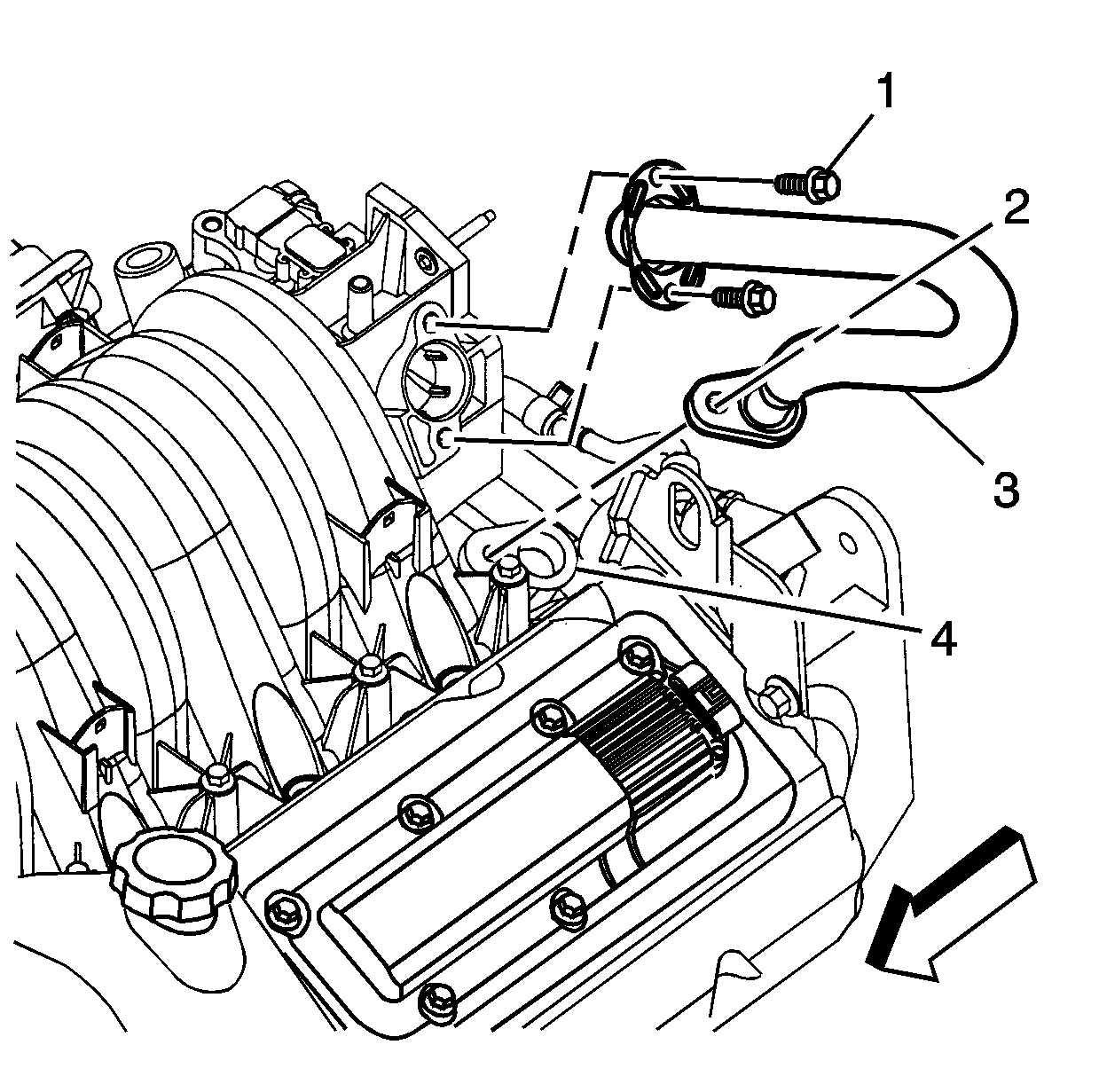 1
2
3
4