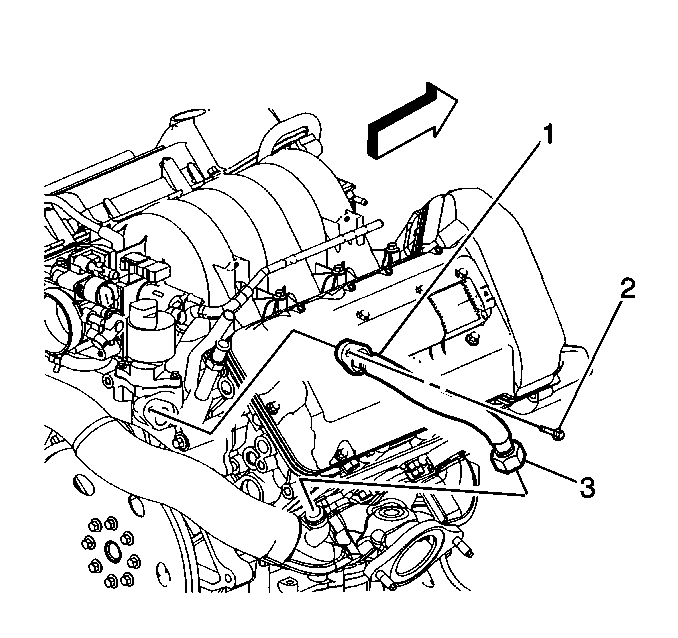 1
2
3