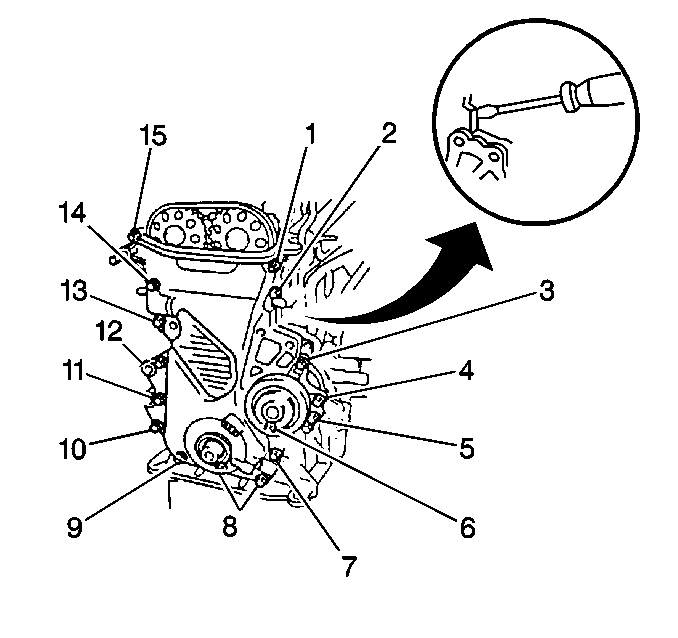 15
1
2
14
13
3
12
11
4
10
5
9
8
6
7