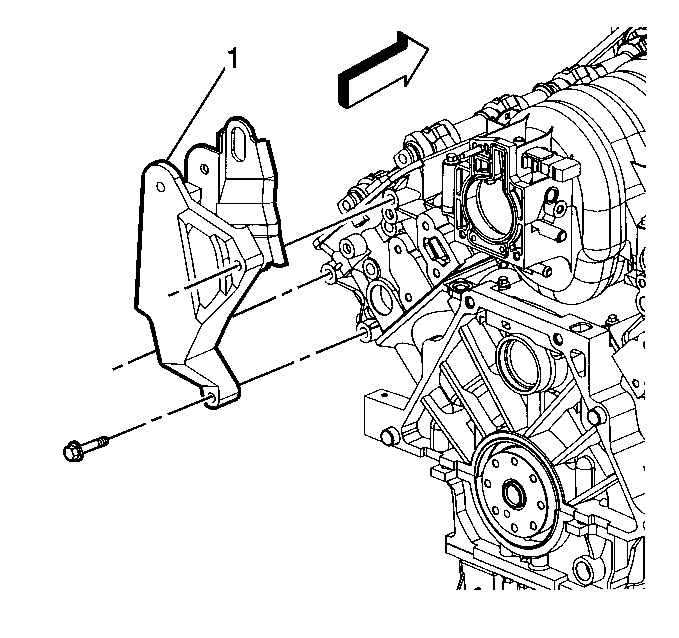 1