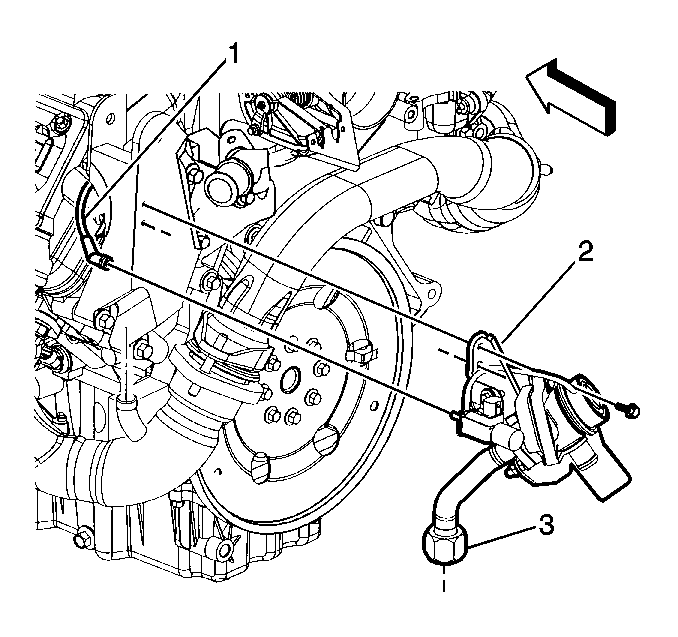 1
2
3