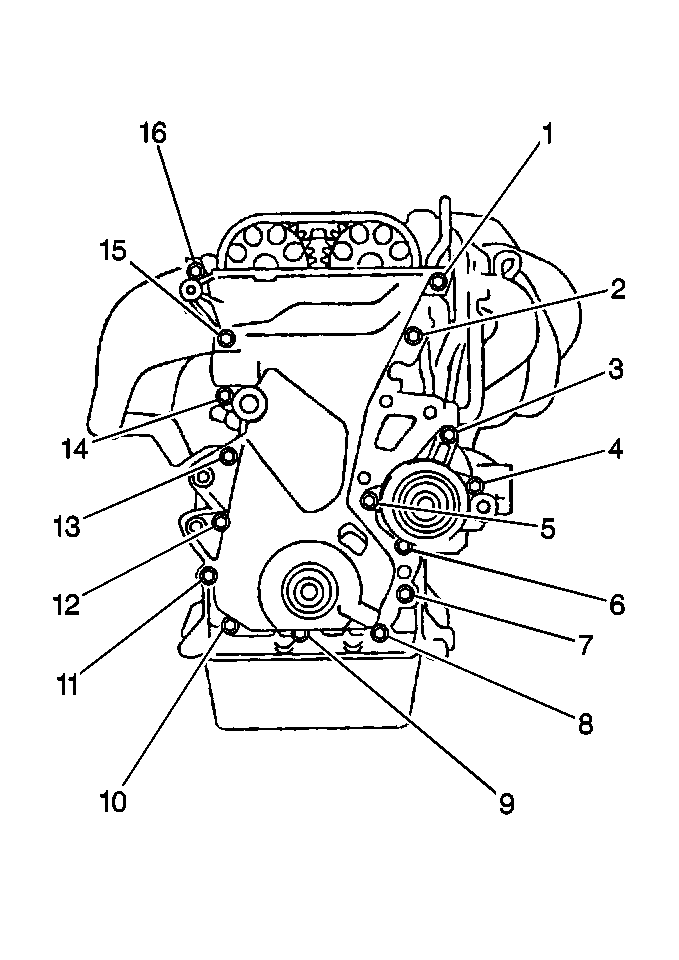 16
1
15
2
3
14
4
13
5
12
6
11
7
8
10
9