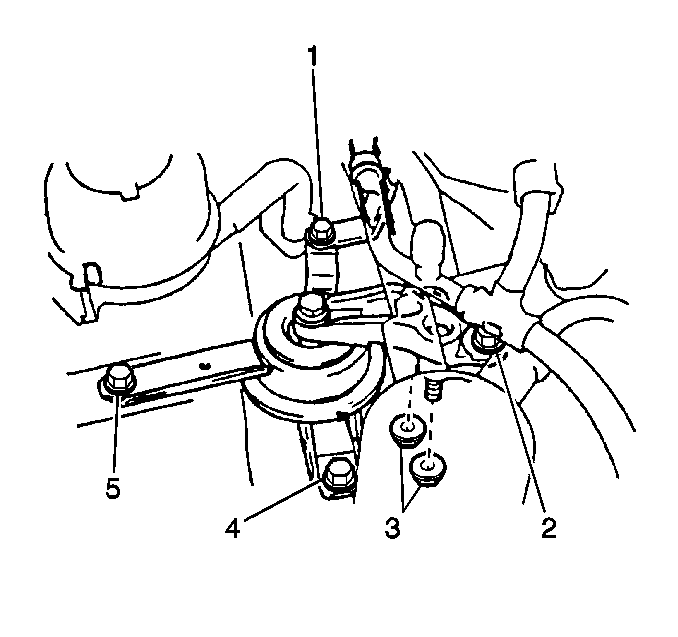 1
5
4
3
2