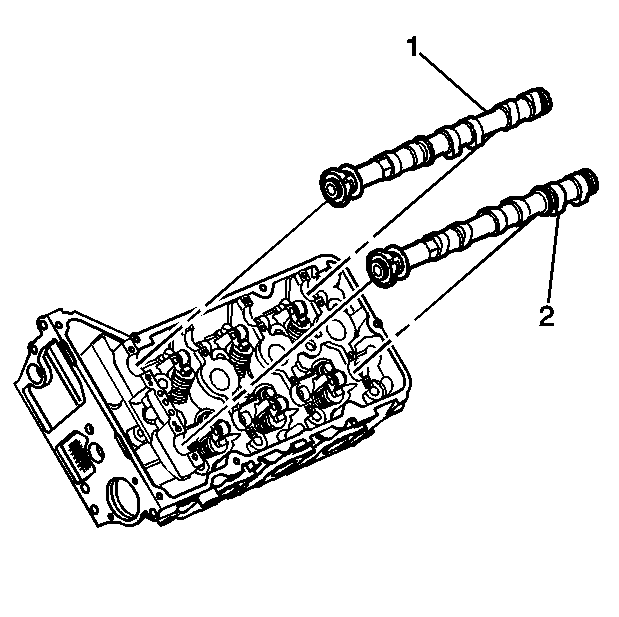 1

2