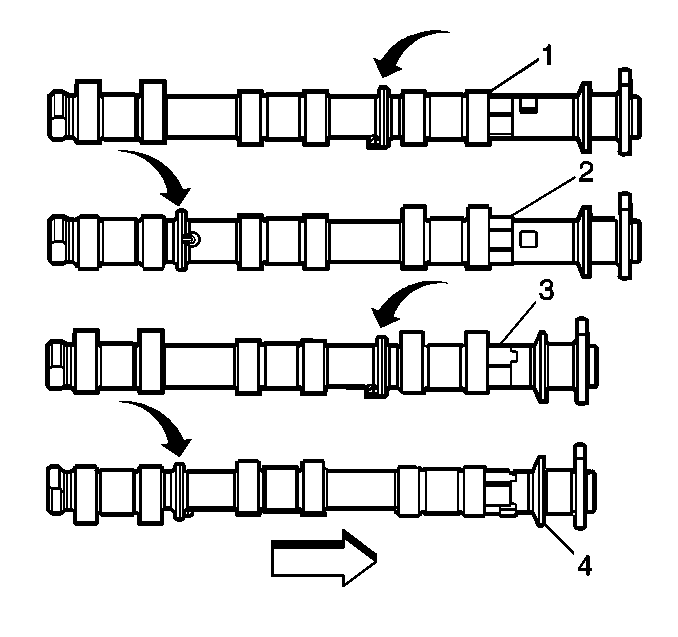 1
2
3
4