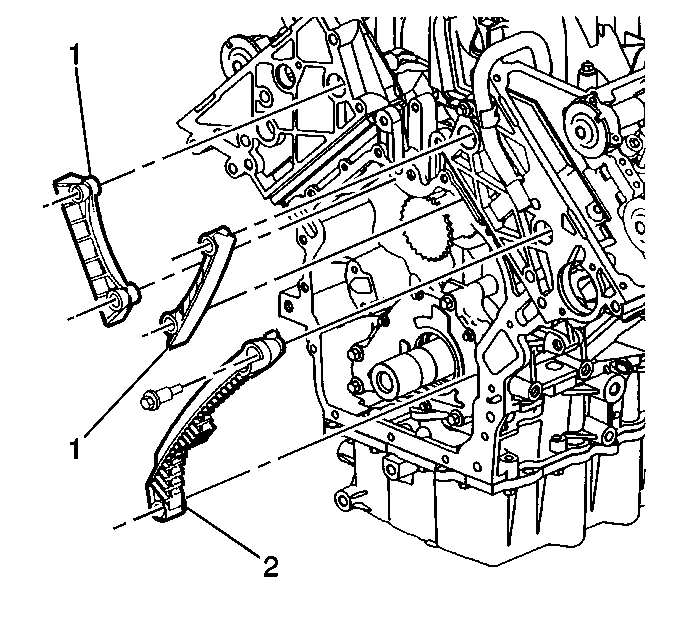 1
1
2