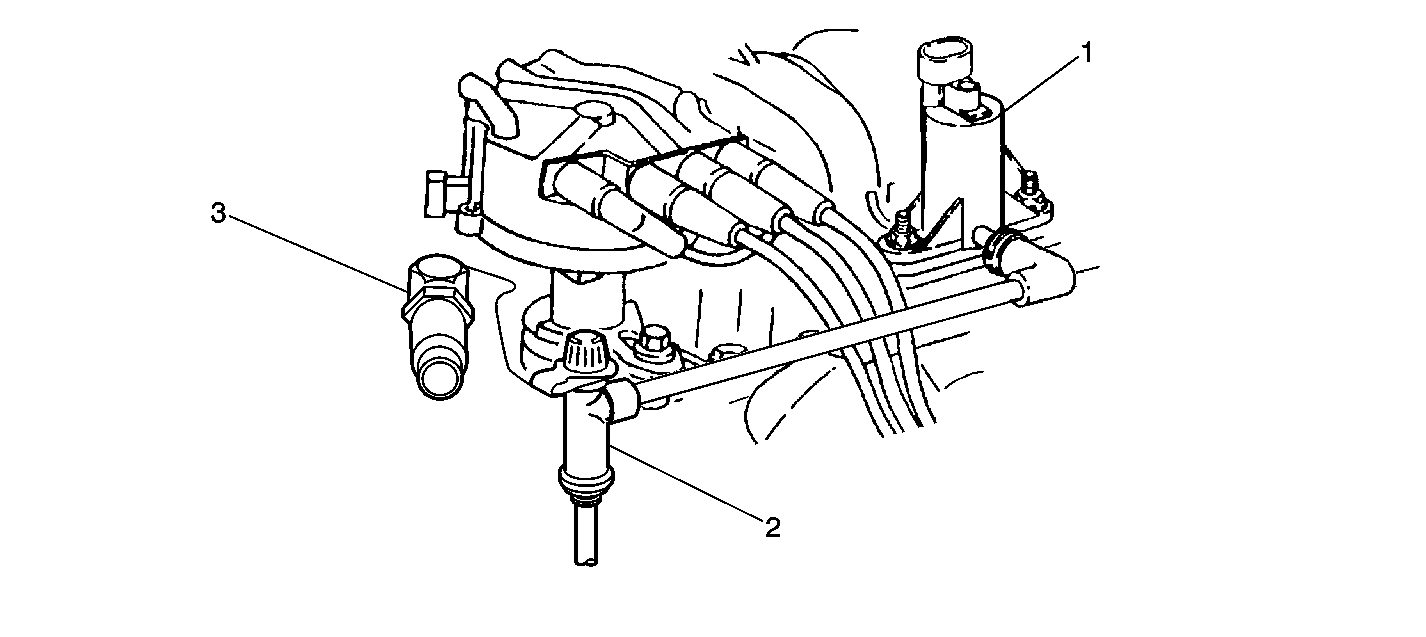 1
3
2