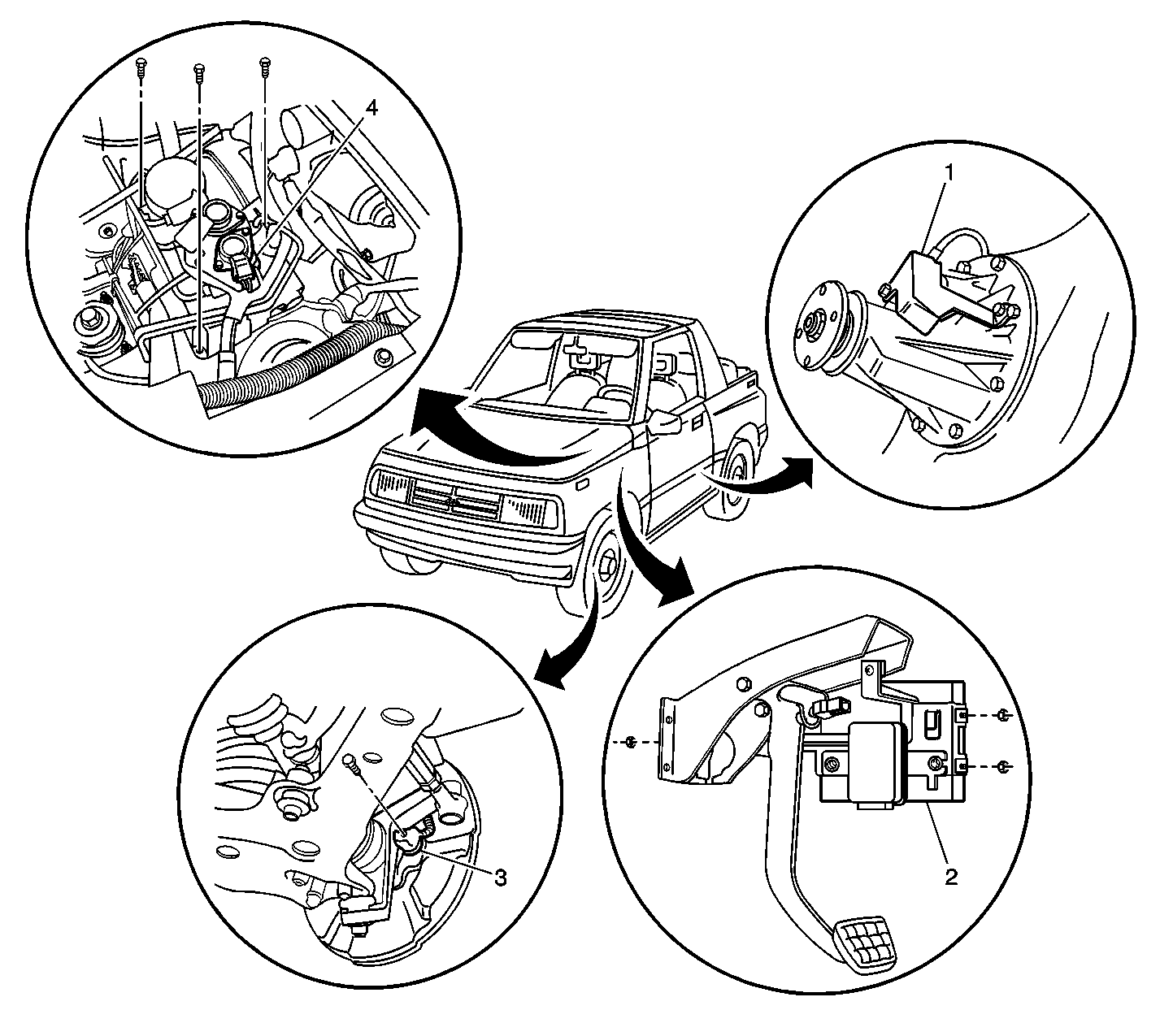 4

1

3

2