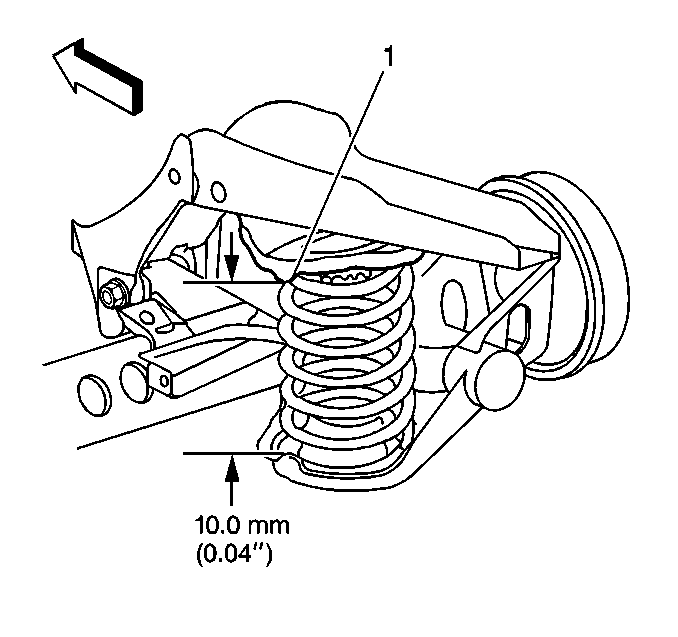 1

10.0 mm
(0.04″)