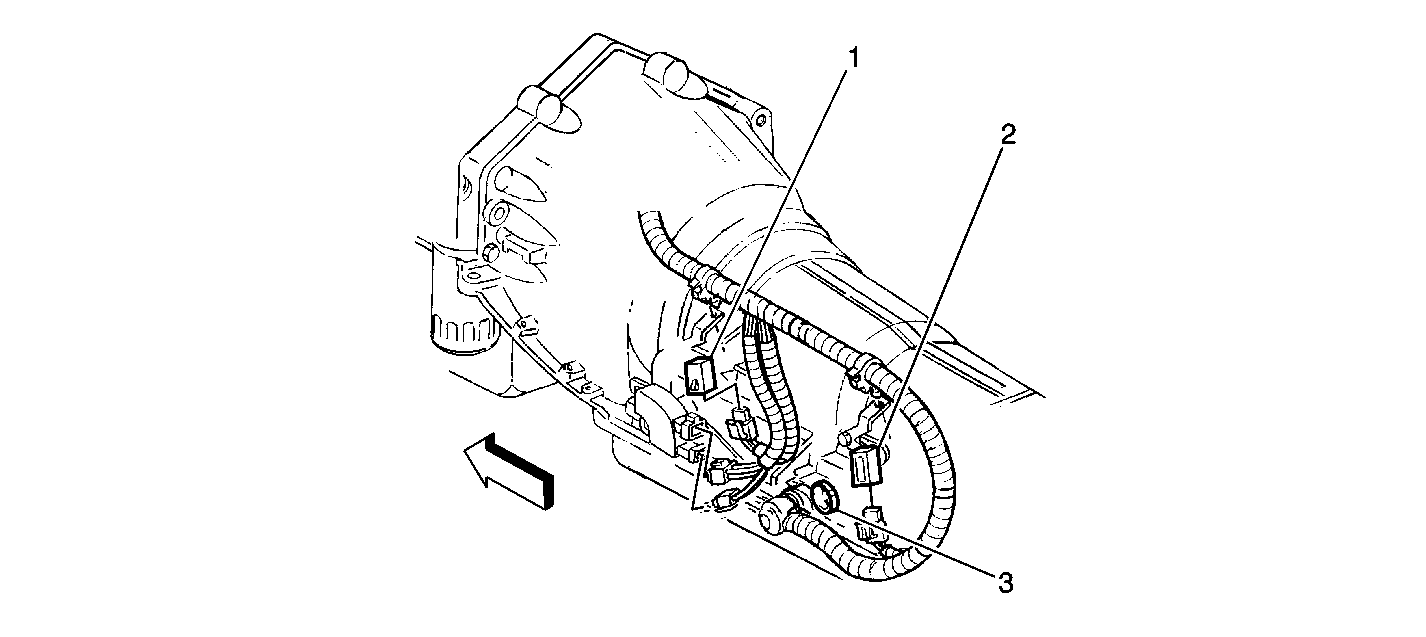 1
2
3