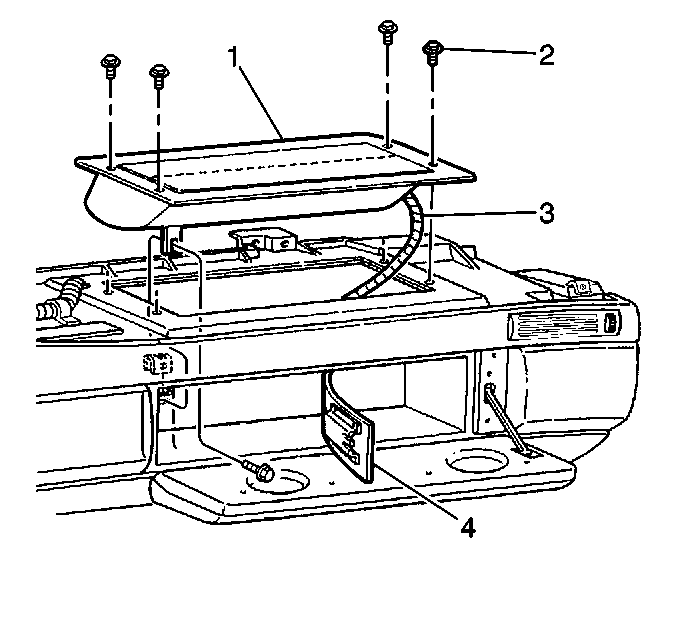 1
2
3
4