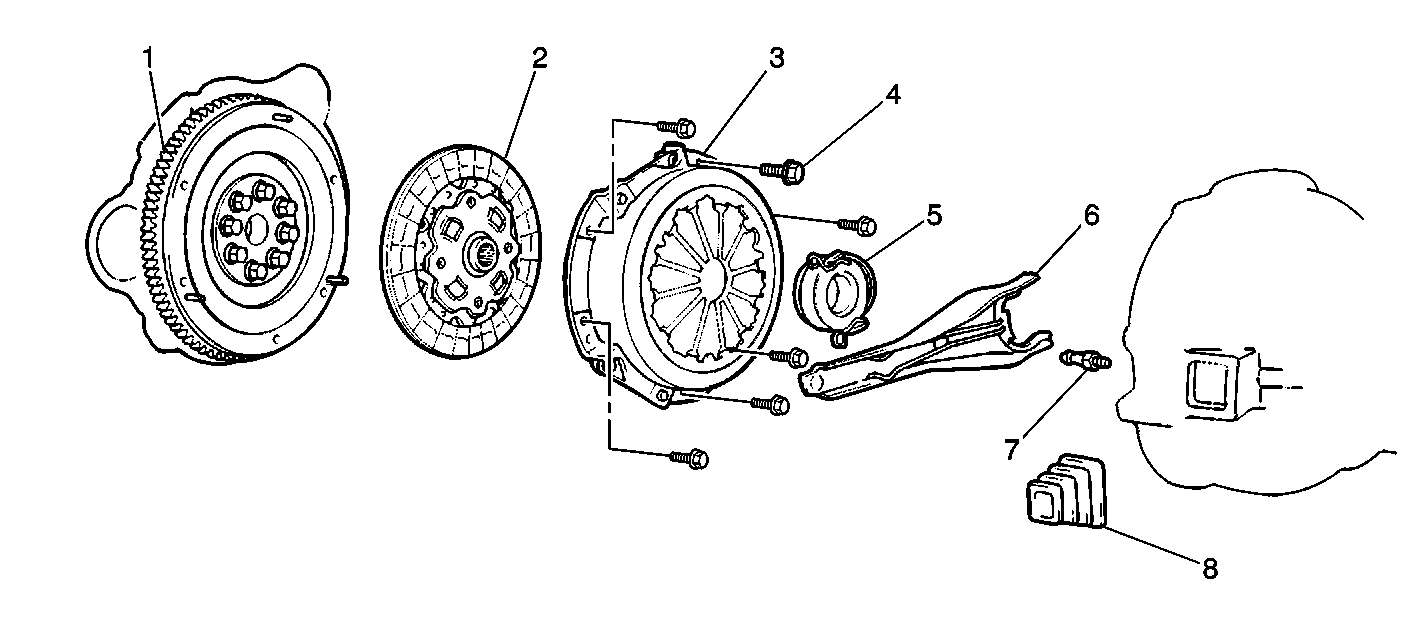 1
2
3
4
5
6
7
8