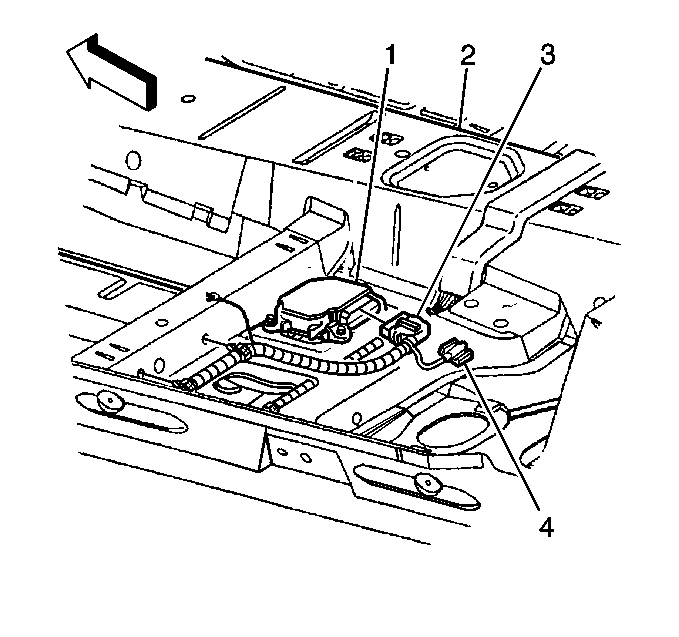 1
2
3
4