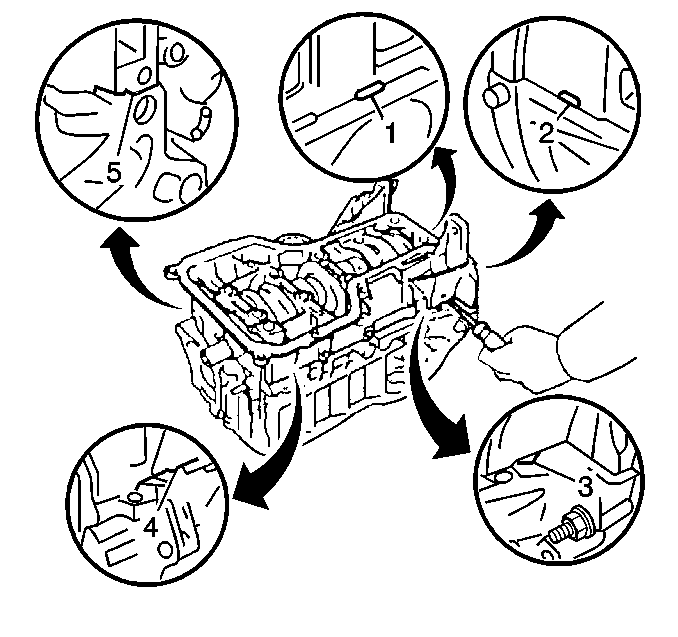 5
1
2
4
3