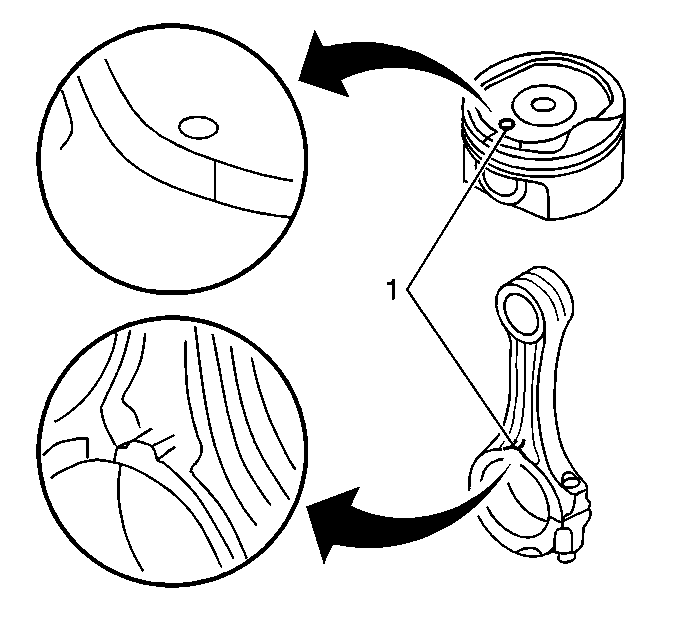 1