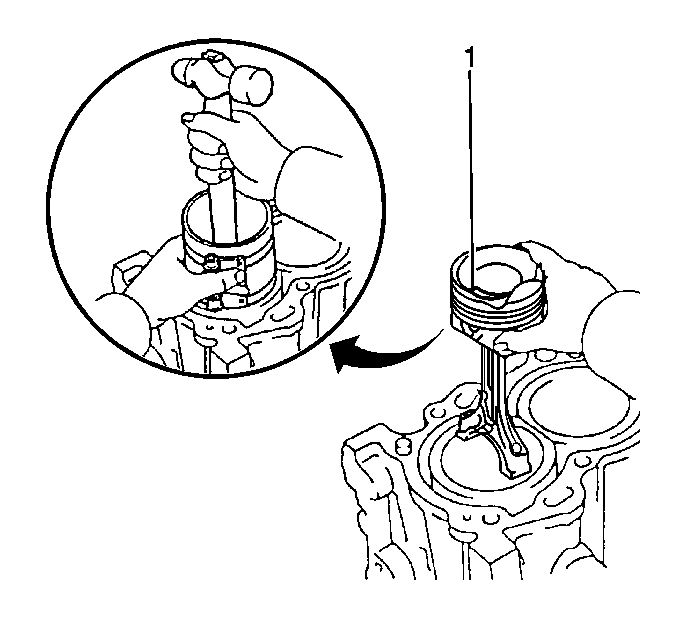 1