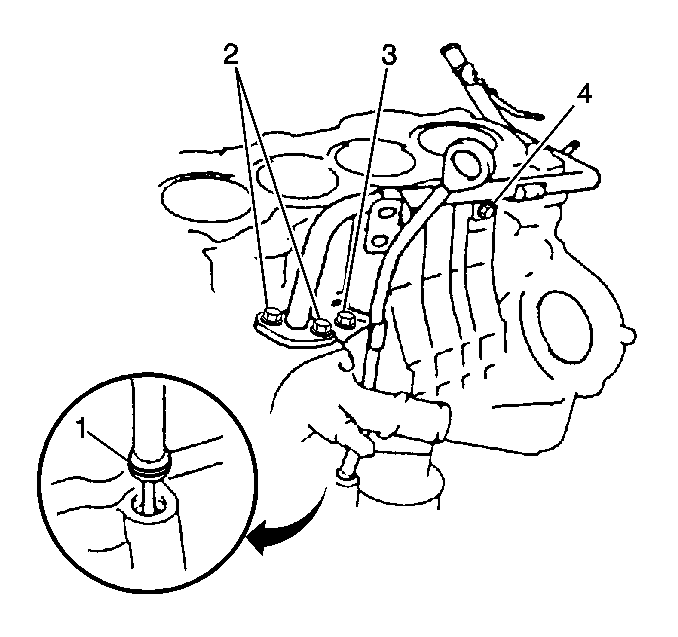 2
3
4
1