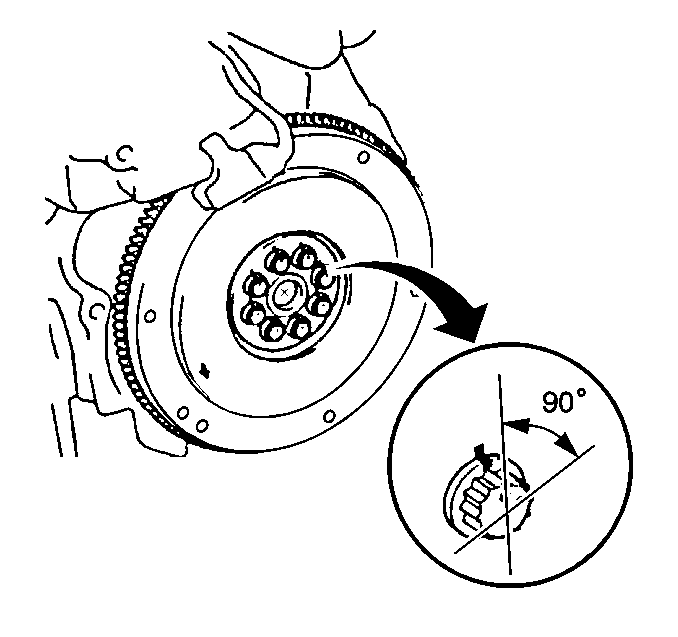 90°