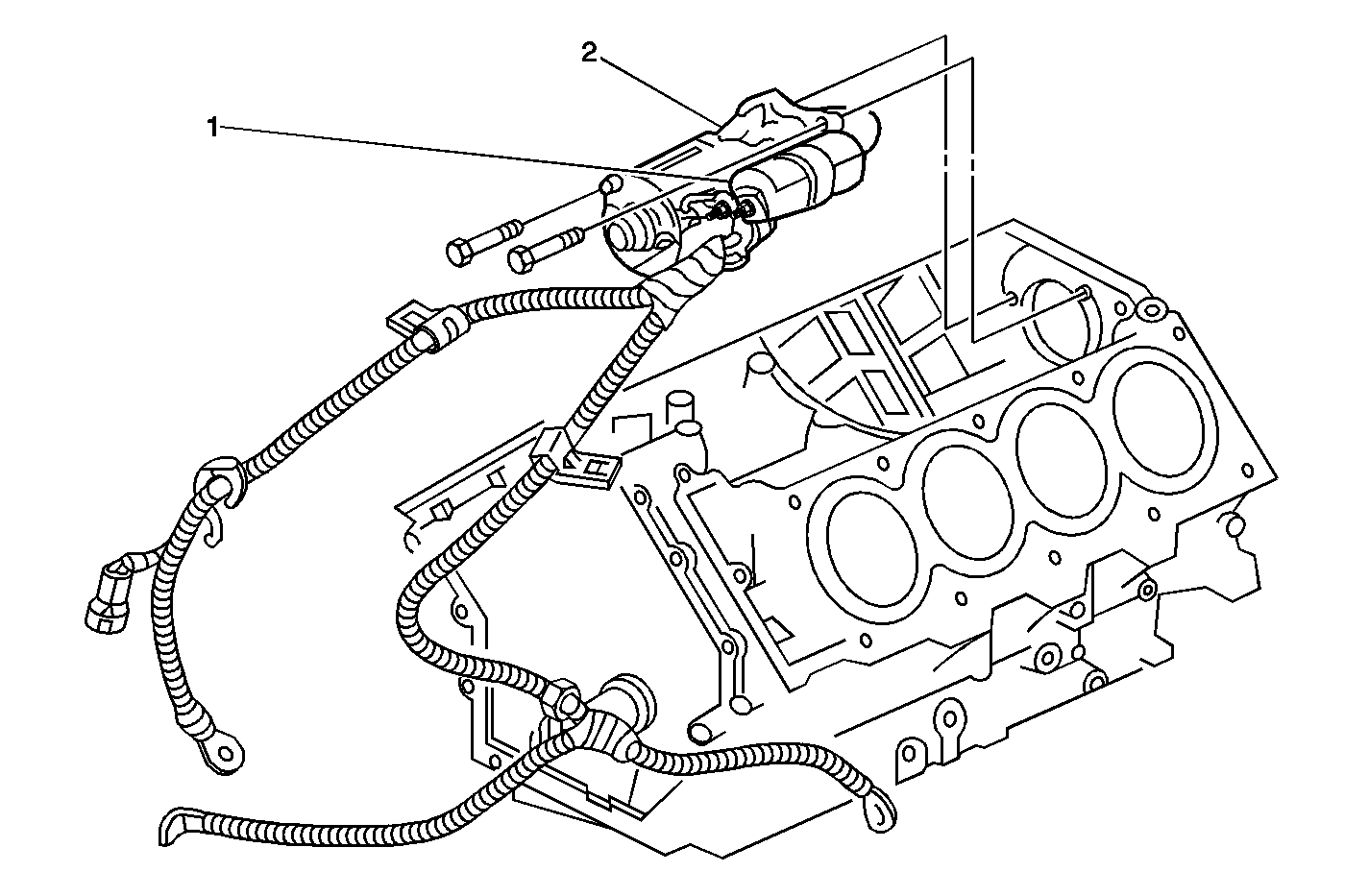 2

1