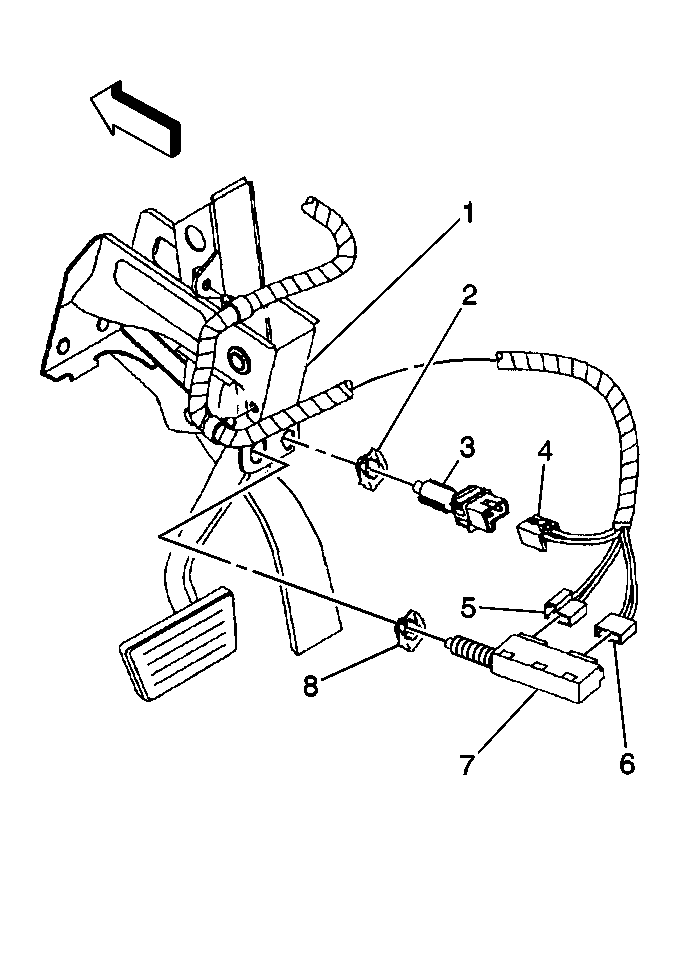 1
2
3
4
5
8
7
6