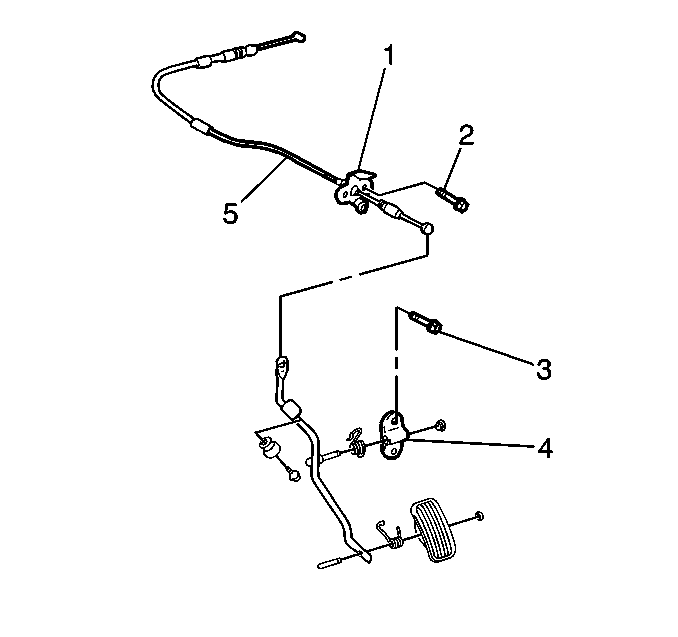 1
2
5
3
4