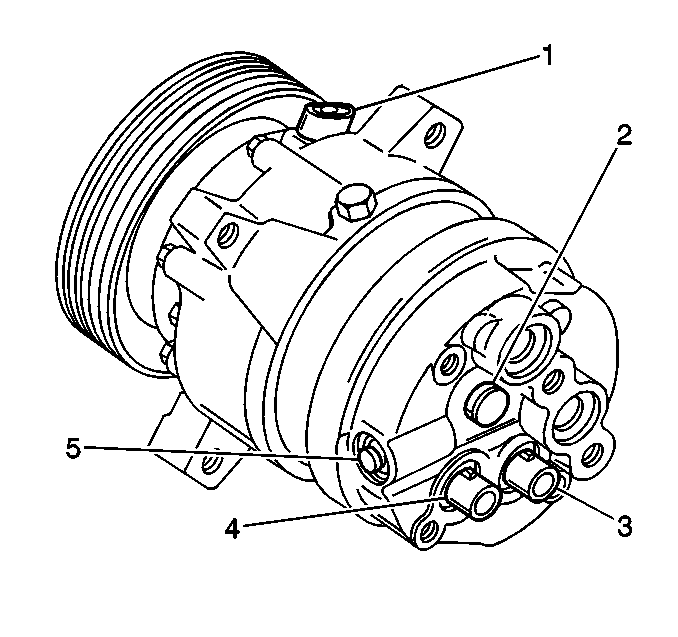 1
2
5
4
3