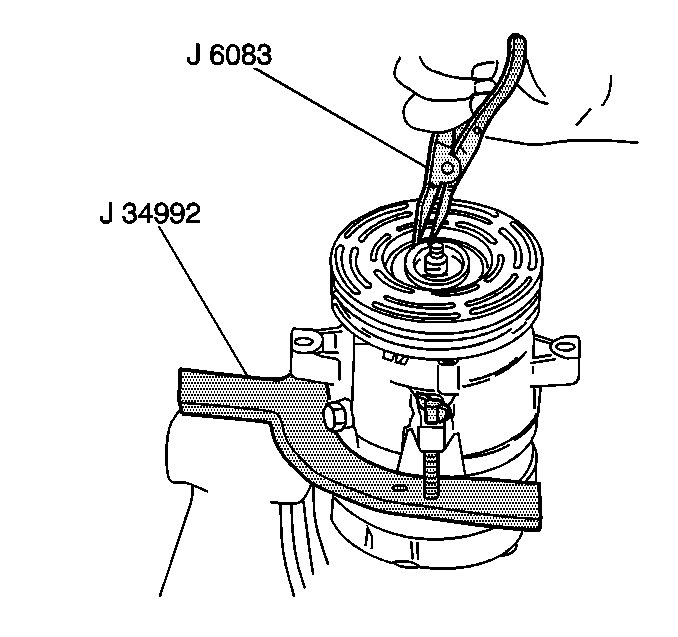 J 6083
J 34992