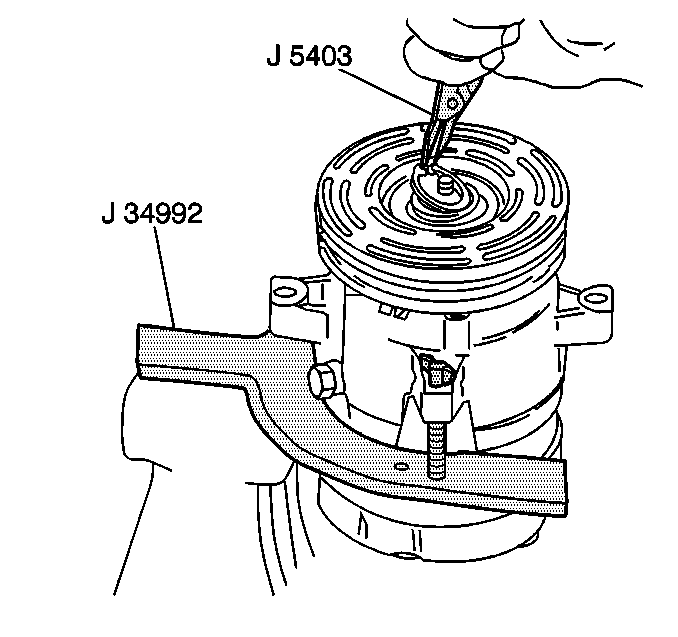 J 5403

J 34992