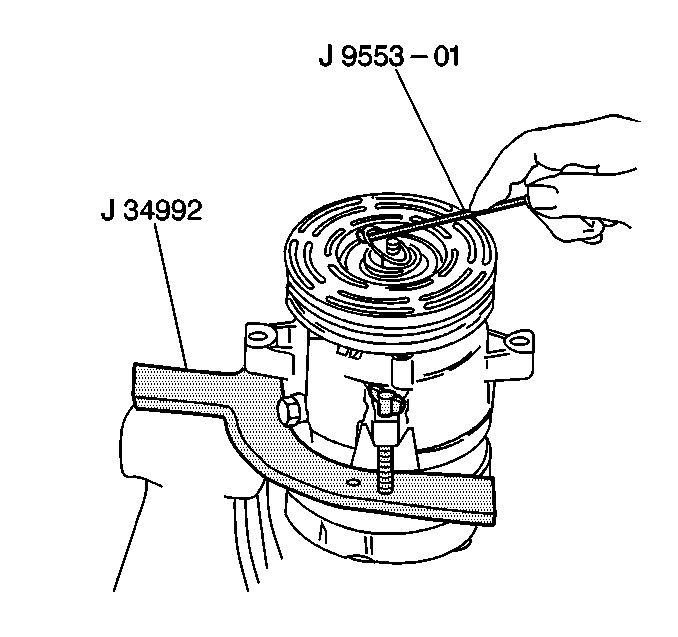 J 9553 – 01

J 34992