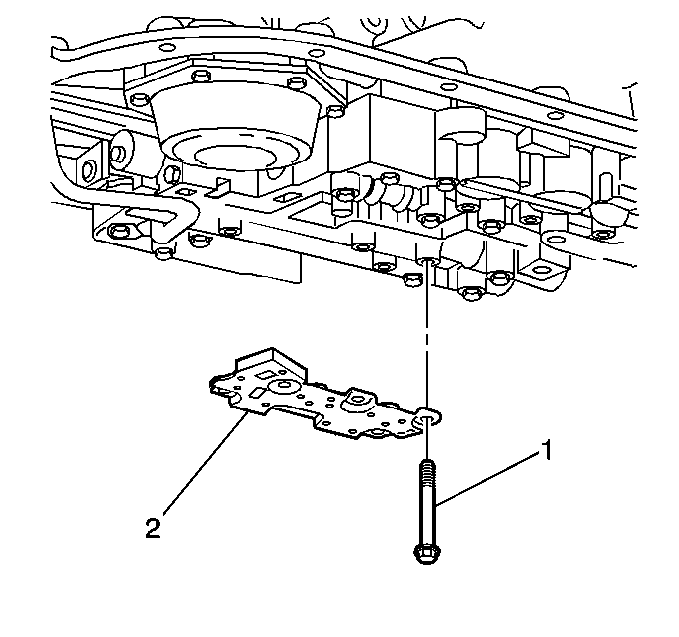 1
2