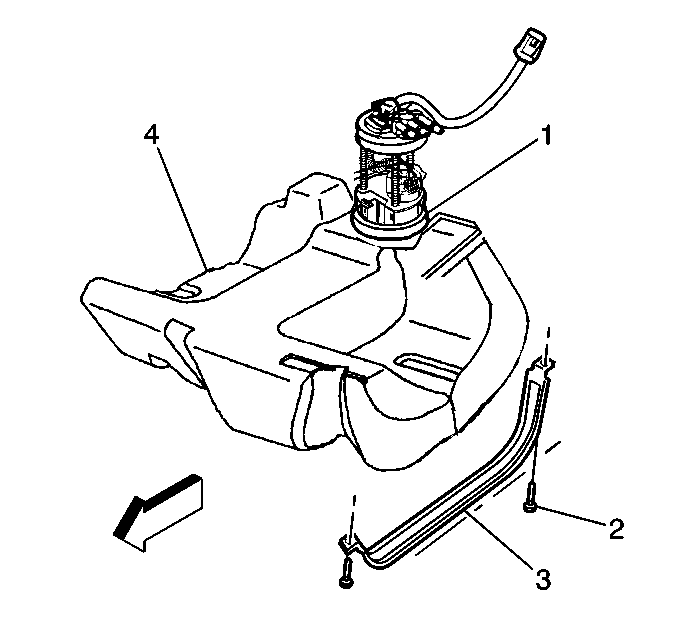 4
1
2
3