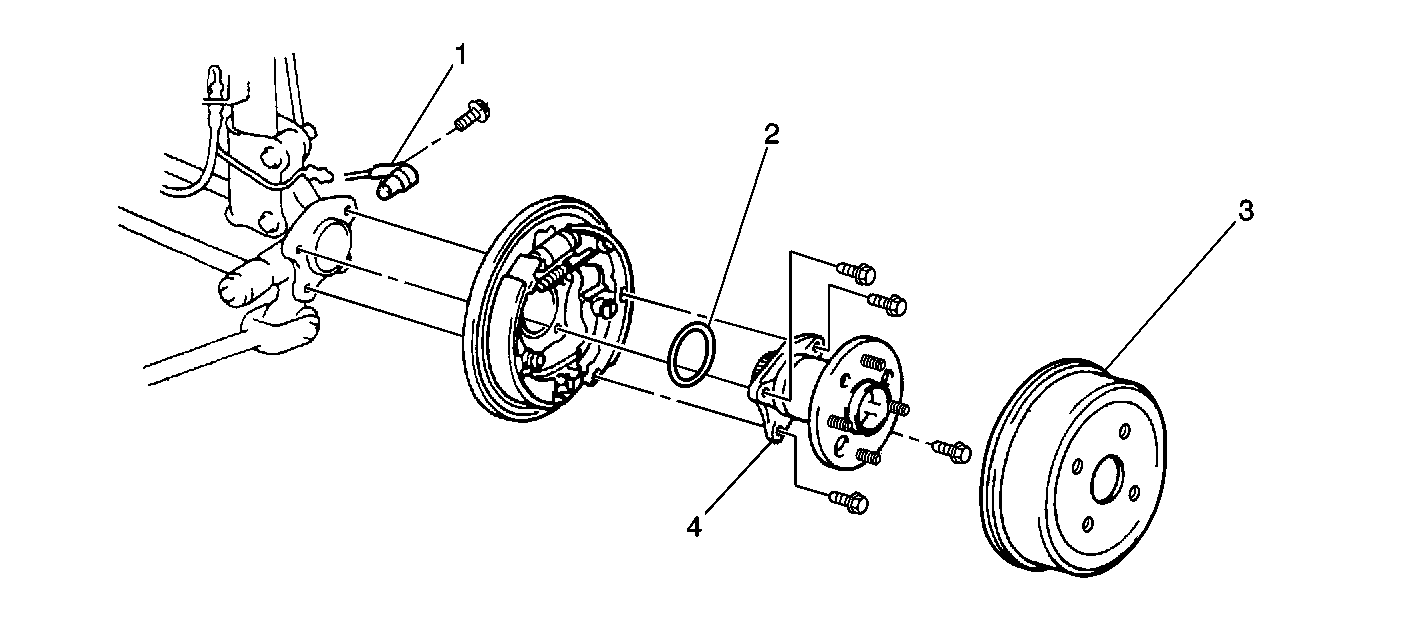 1
2
3
4