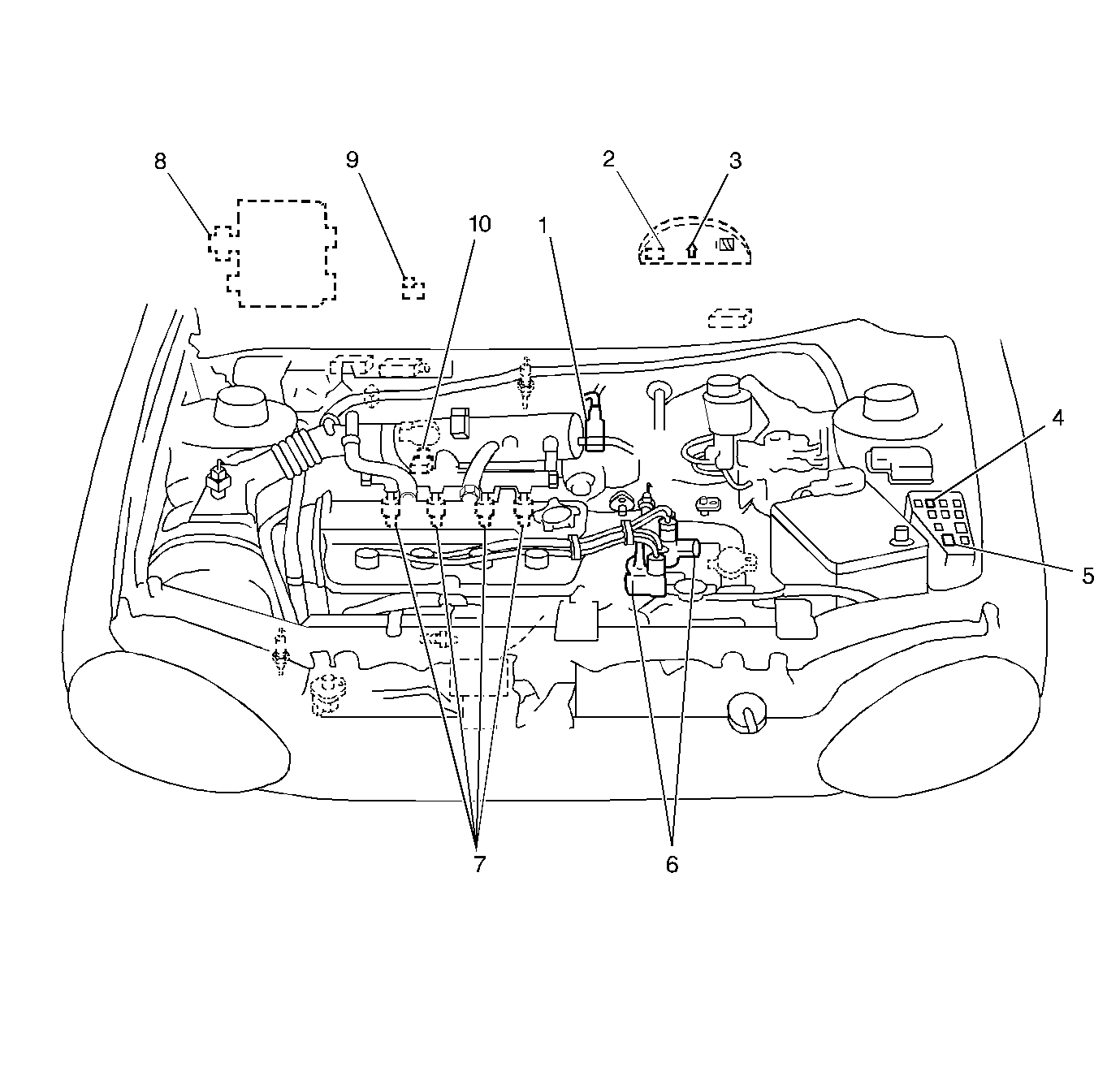 8
9
10
1
2
3
4
5
7
6