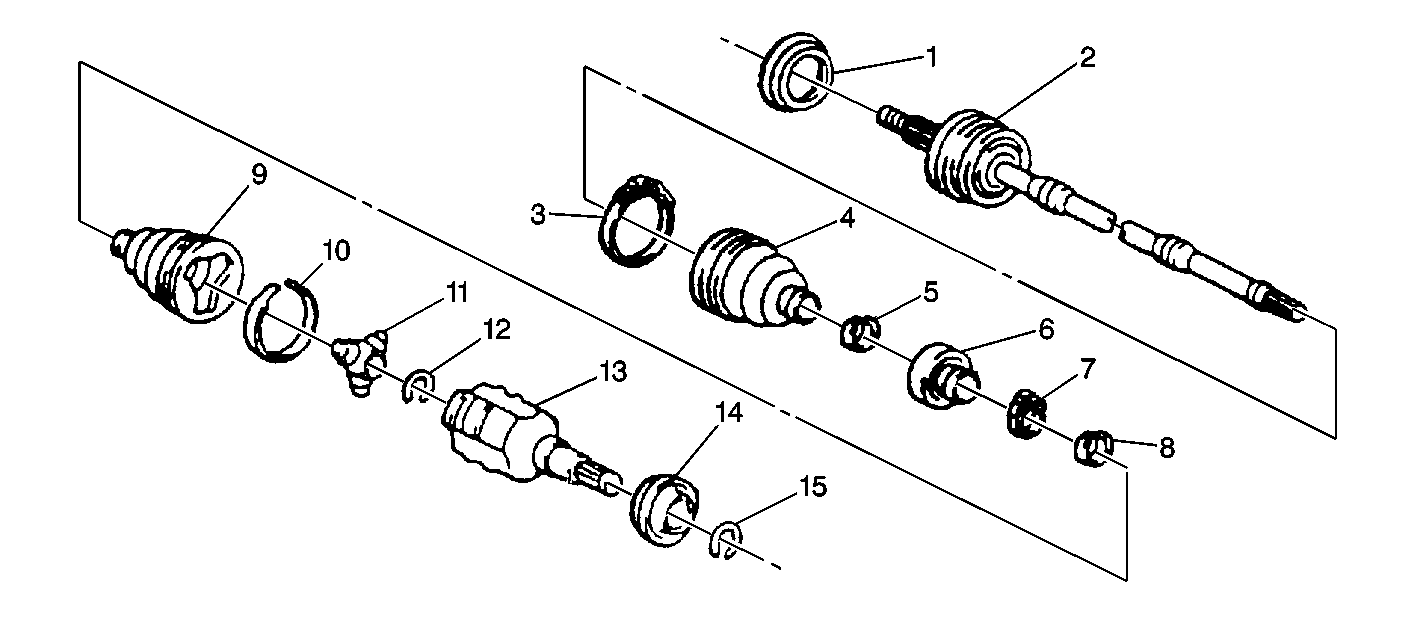 1
2
3
4
5
6
7
8
9
10
11
12
13
14
15