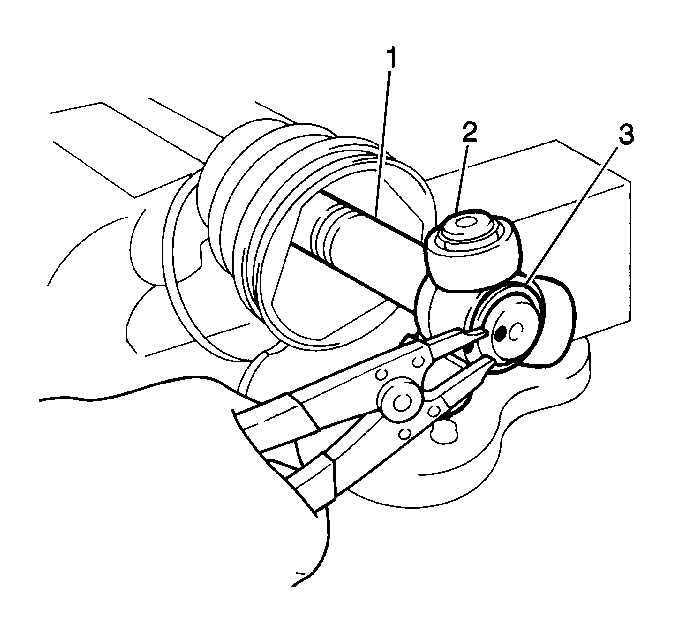 1
2
3