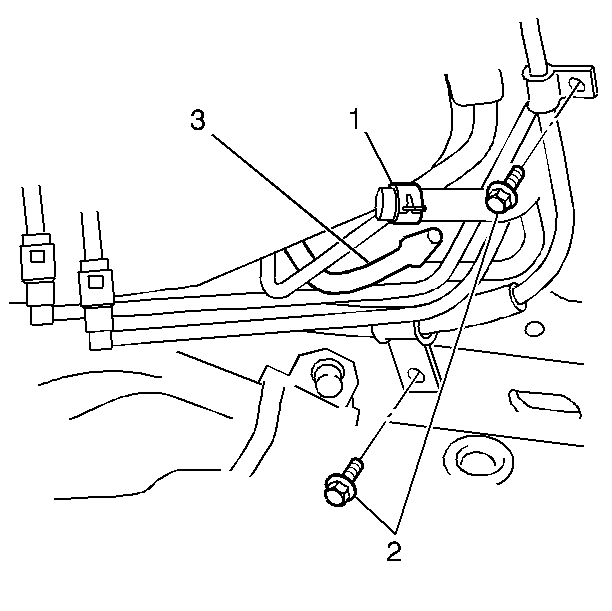 3
1
2