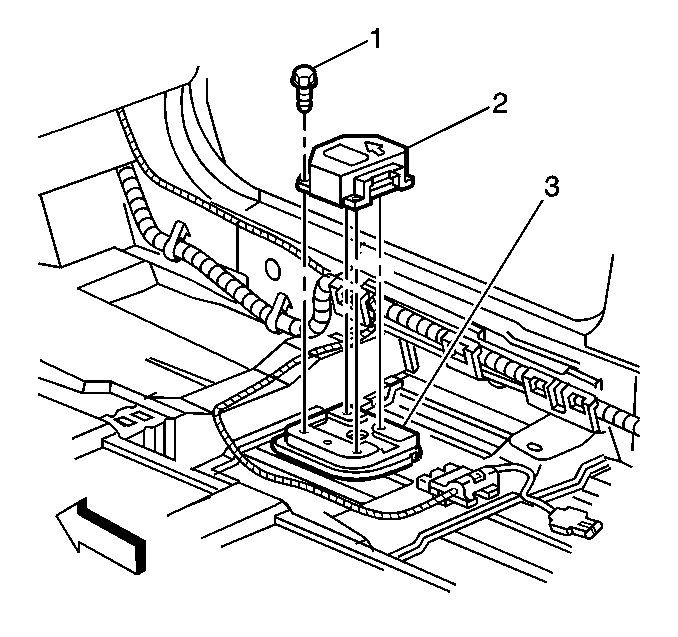 1
2
3