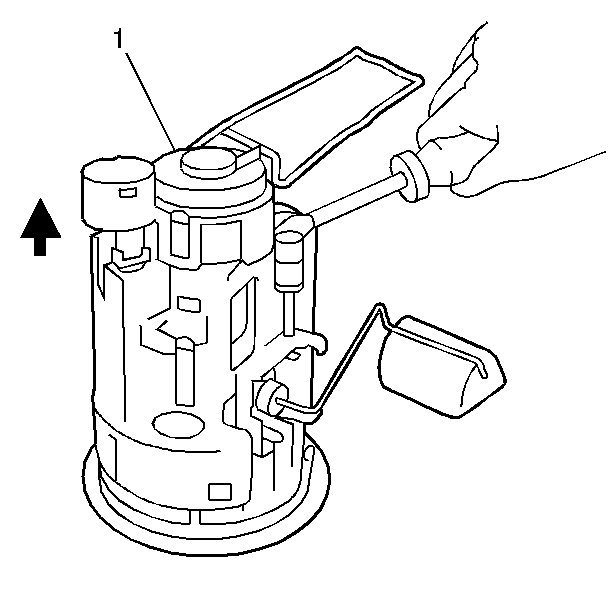 1