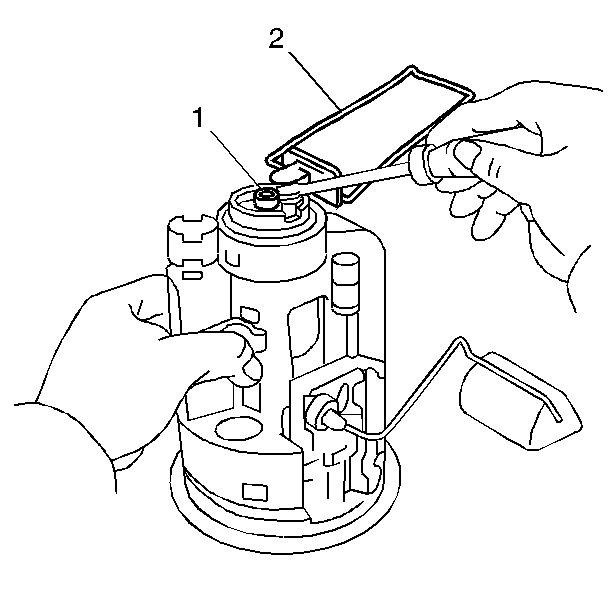 2
1