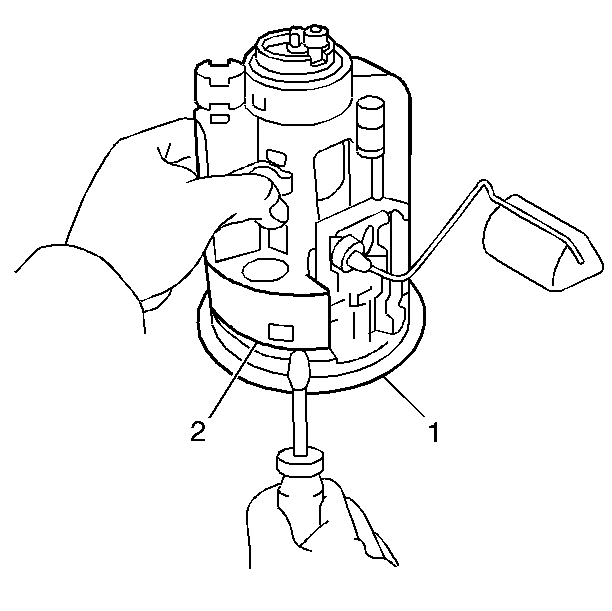 2
1