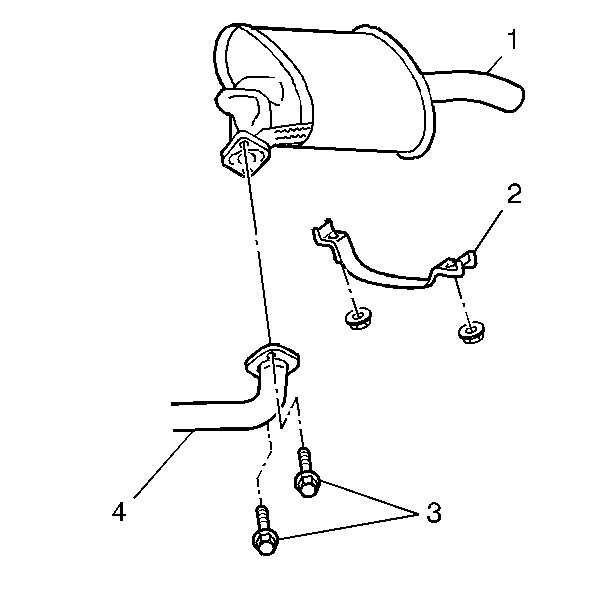 1
2
4
3