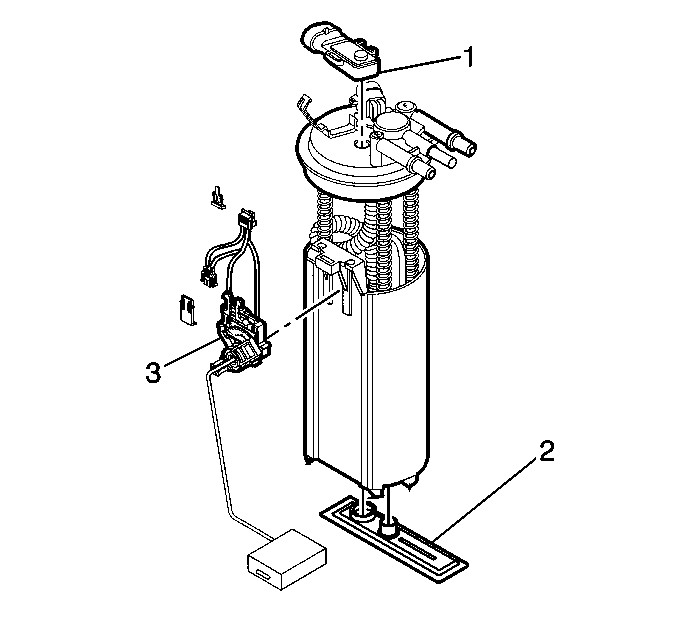 1
3
2