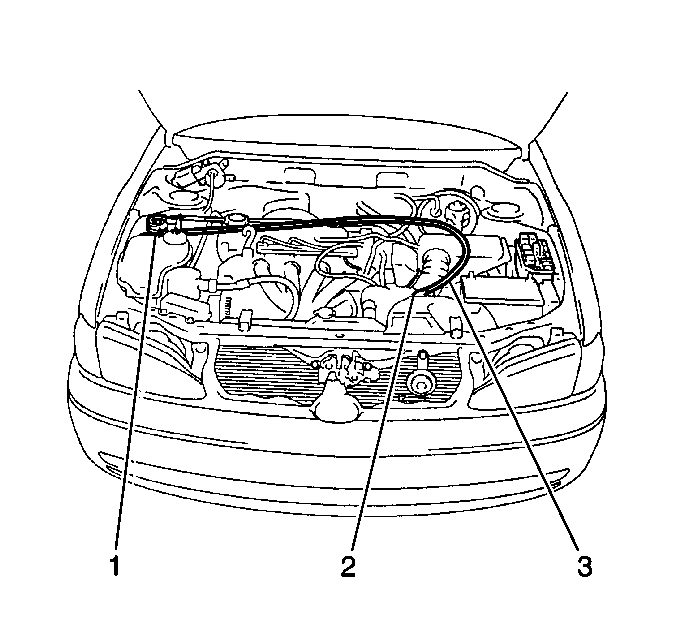 1
2
3