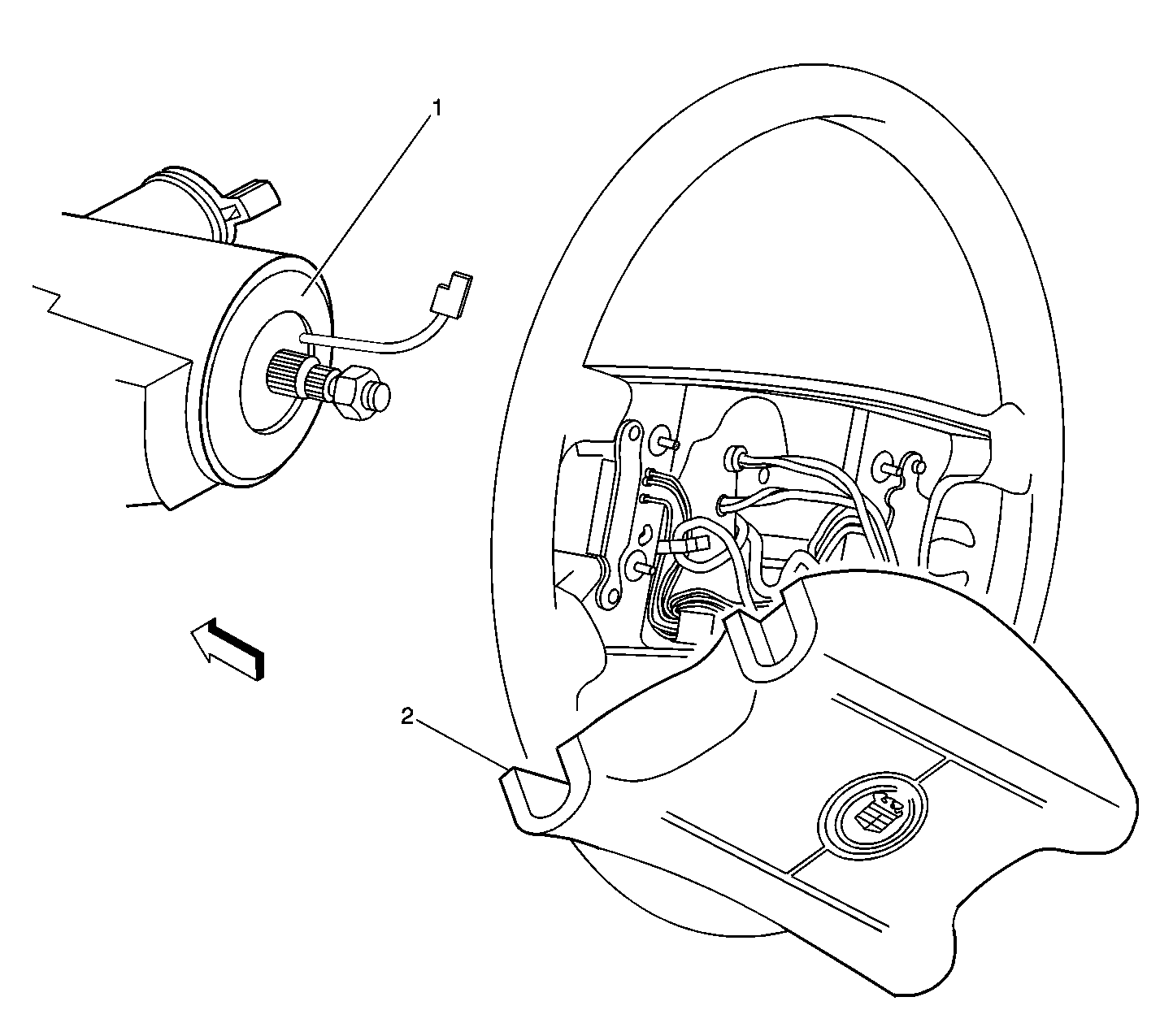 1

2